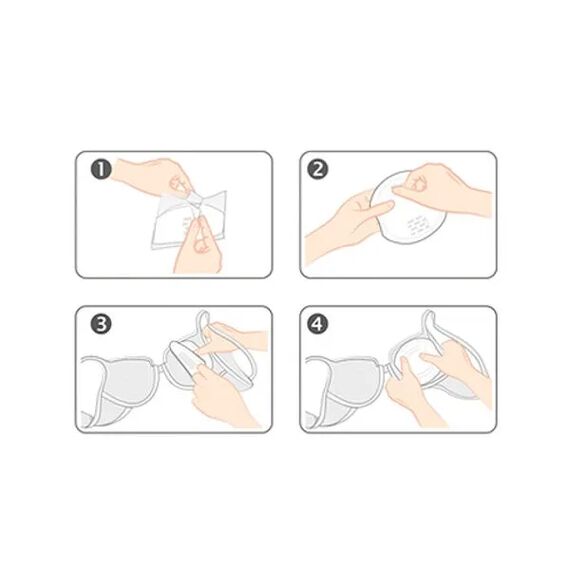 1

2

3

4